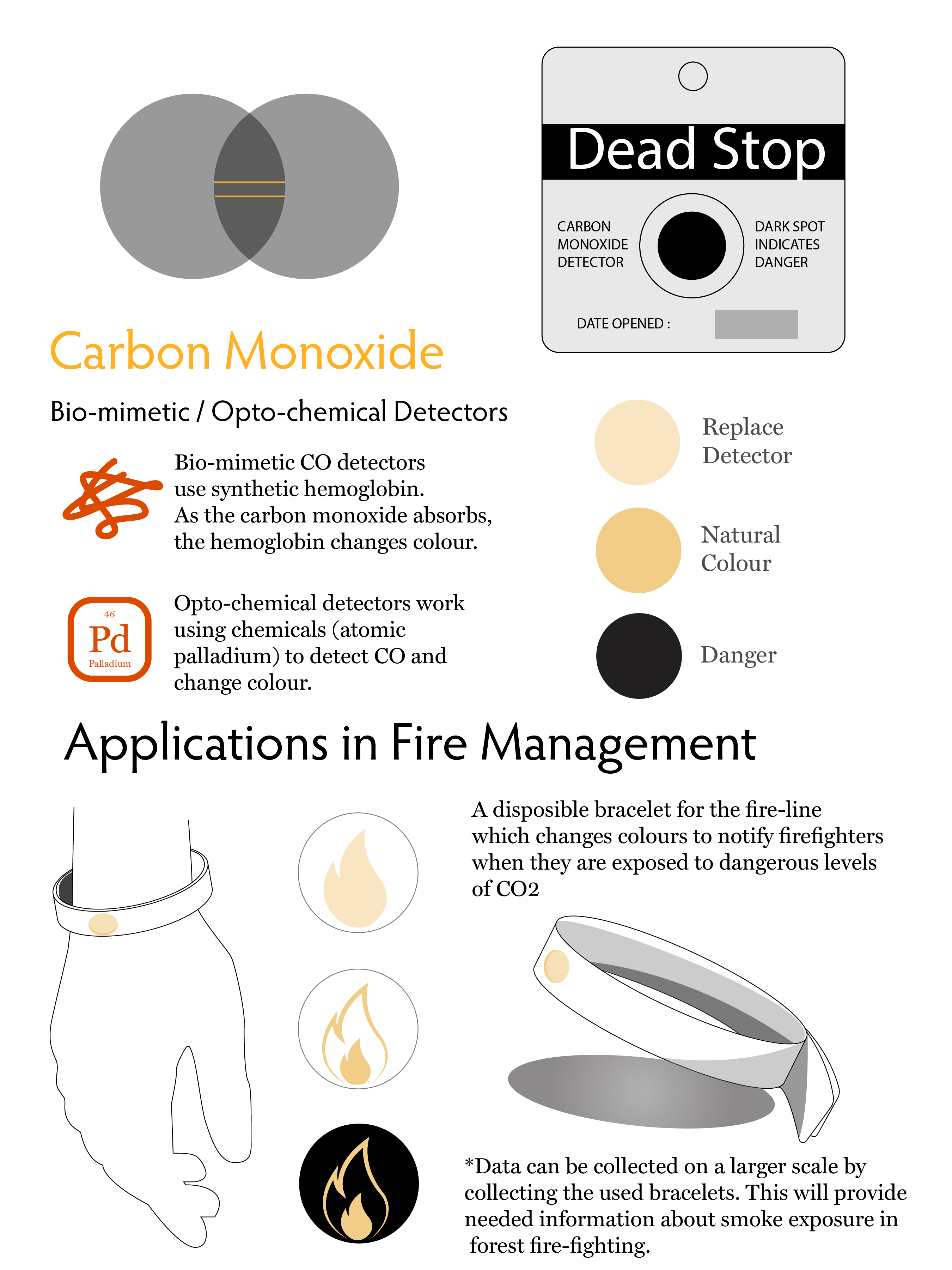 Dead Stop

CARBON MONOXIDE DETECTOR

DARK SPOT INDICATES DANGER

DATE OPENED :

Carbon Monoxide

Bio-mimetic / Opto-chemical Detectors

Bio-mimetic CO detectors use synthetic hemoglobin. As the carbon monoxide absorbs, the hemoglobin changes colour.

46
Pd
Palladium

Opto-chemical detectors work using chemicals (atomic palladium) to detect CO and change colour.

Replace Detector

Natural Colour

Danger

Applications in Fire Management

A disposible bracelet for the fire-line which changes colours to notify firefighters when they are exposed to dangerous levels of CO2

*Data can be collected on a larger scale by collecting the used bracelets. This will provide needed information about smoke exposure in forest fire-fighting.