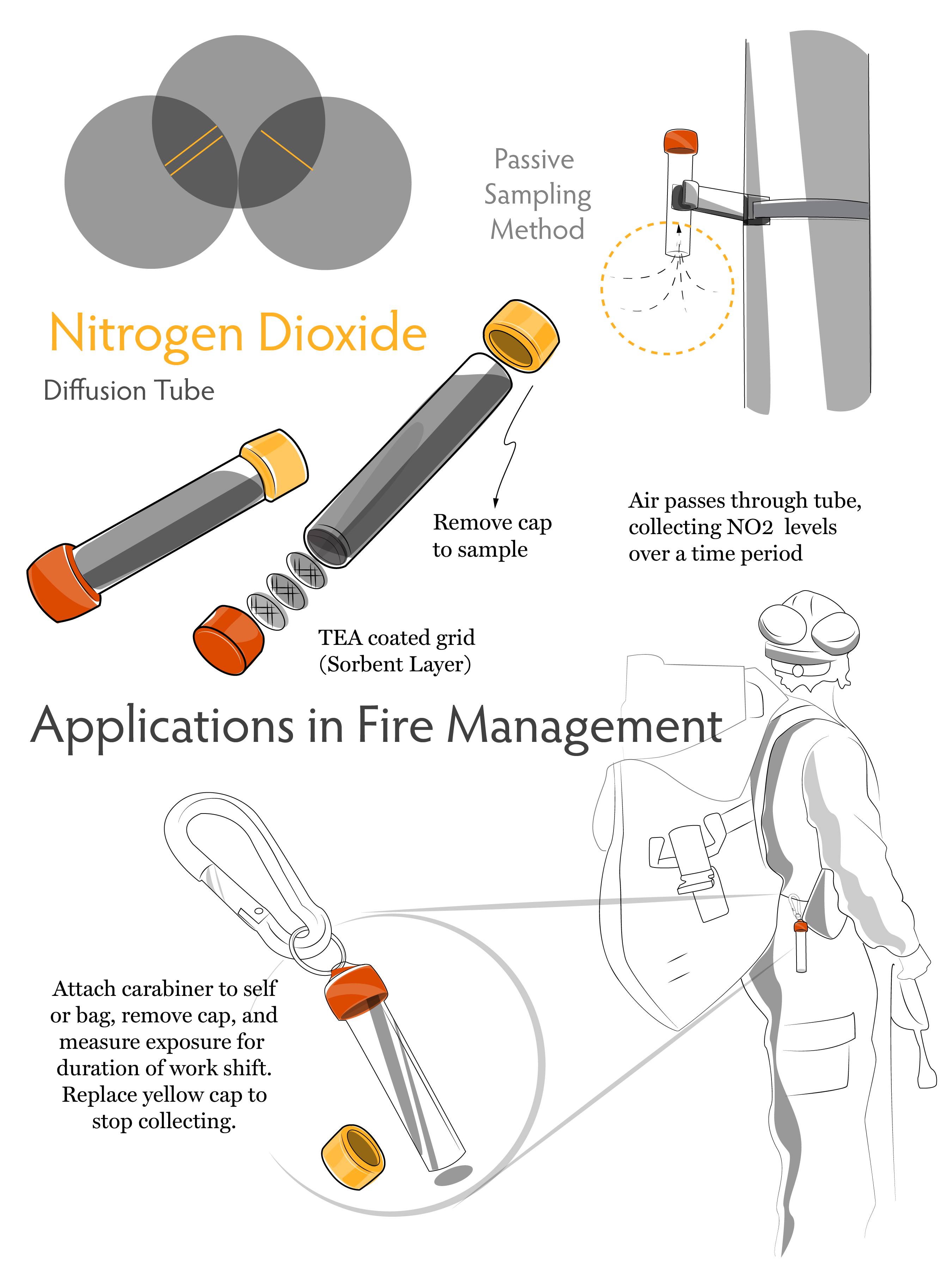 Passive Sampling Method

Nitrogen Dioxide

Diffusion Tube

Remove cap to sample

Air passes through tube, collecting NO2 levels over a time period

TEA coated grid (Sorbent Layer)

Applications in Fire Management

Attach carabiner to self or bag, remove cap, and measure exposure for duration of work shift. Replace yellow cap to stop collecting.