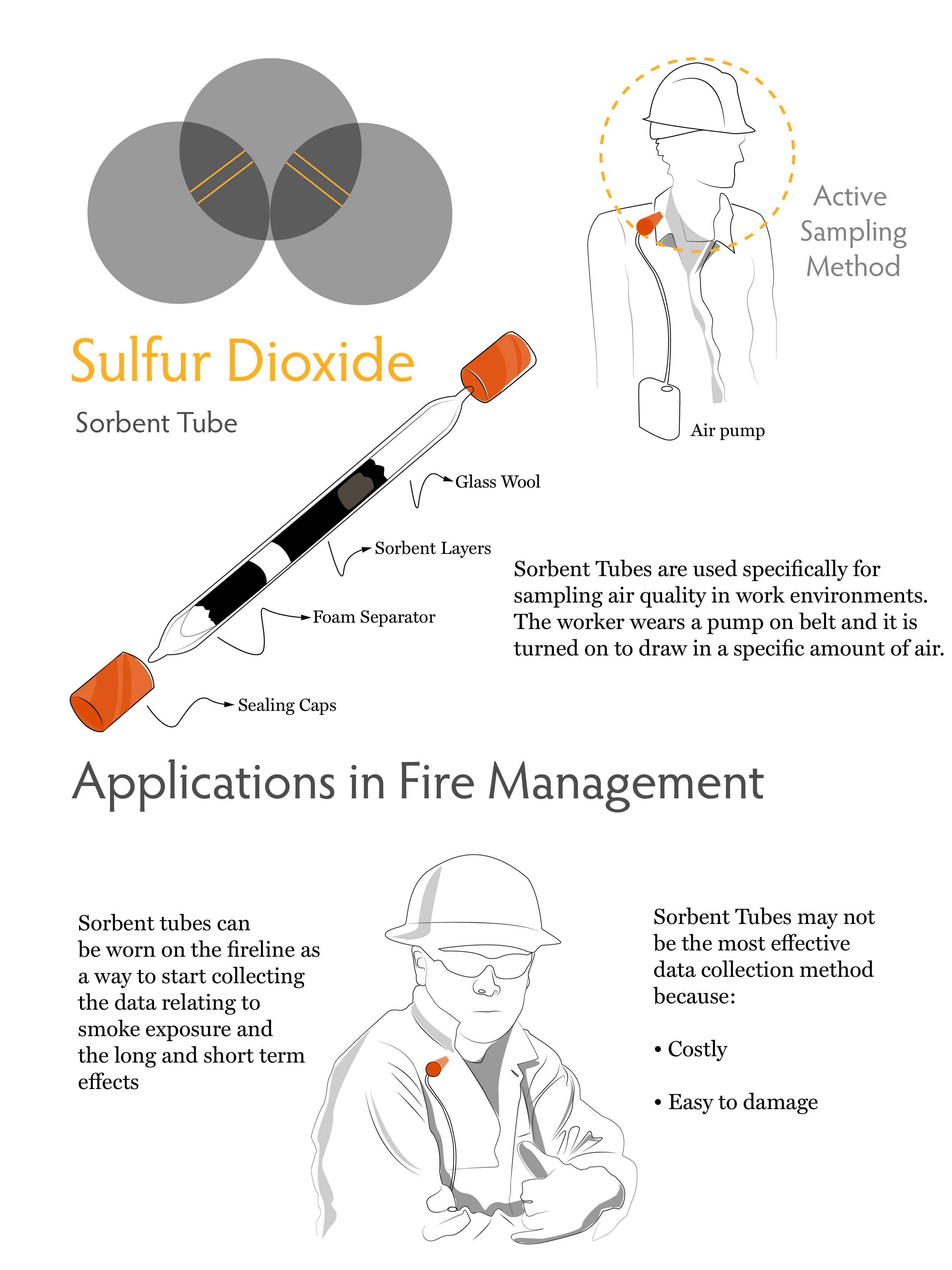 Active Sampling Method

Sulfur Dioxide

Sorbent Tube

Air pump

Glass Wool

Sorbent Layers

Foam Separator

Sealing Caps

Sorbent Tubes are used specifically for sampling air quality in work environments. The worker wears a pump on belt and it is turned on to draw in a specific amount of air.

Applications in Fire Management

Sorbent tubes can be worn on the fireline as a way to start collecting the data relating to smoke exposure and the long and short term effects

Sorbent Tubes may not be the most effective data collection method because:

• Costly

• Easy to damage